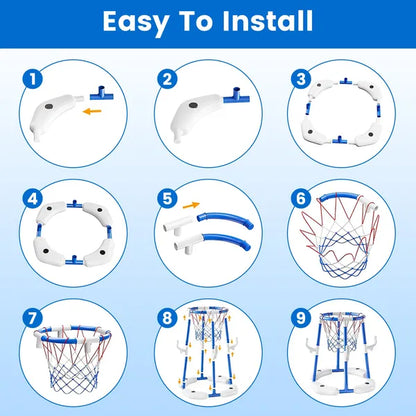 Easy To Install

1

2

3

4

5

6

7

8

9