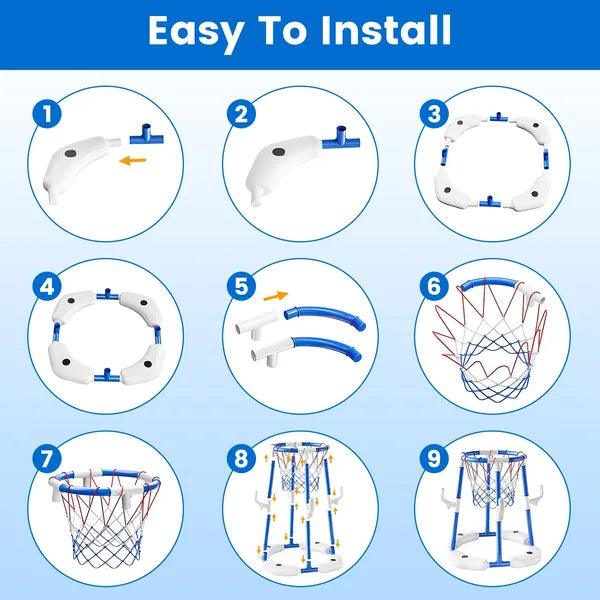 Easy To Install

1

2

3

4

5

6

7

8

9