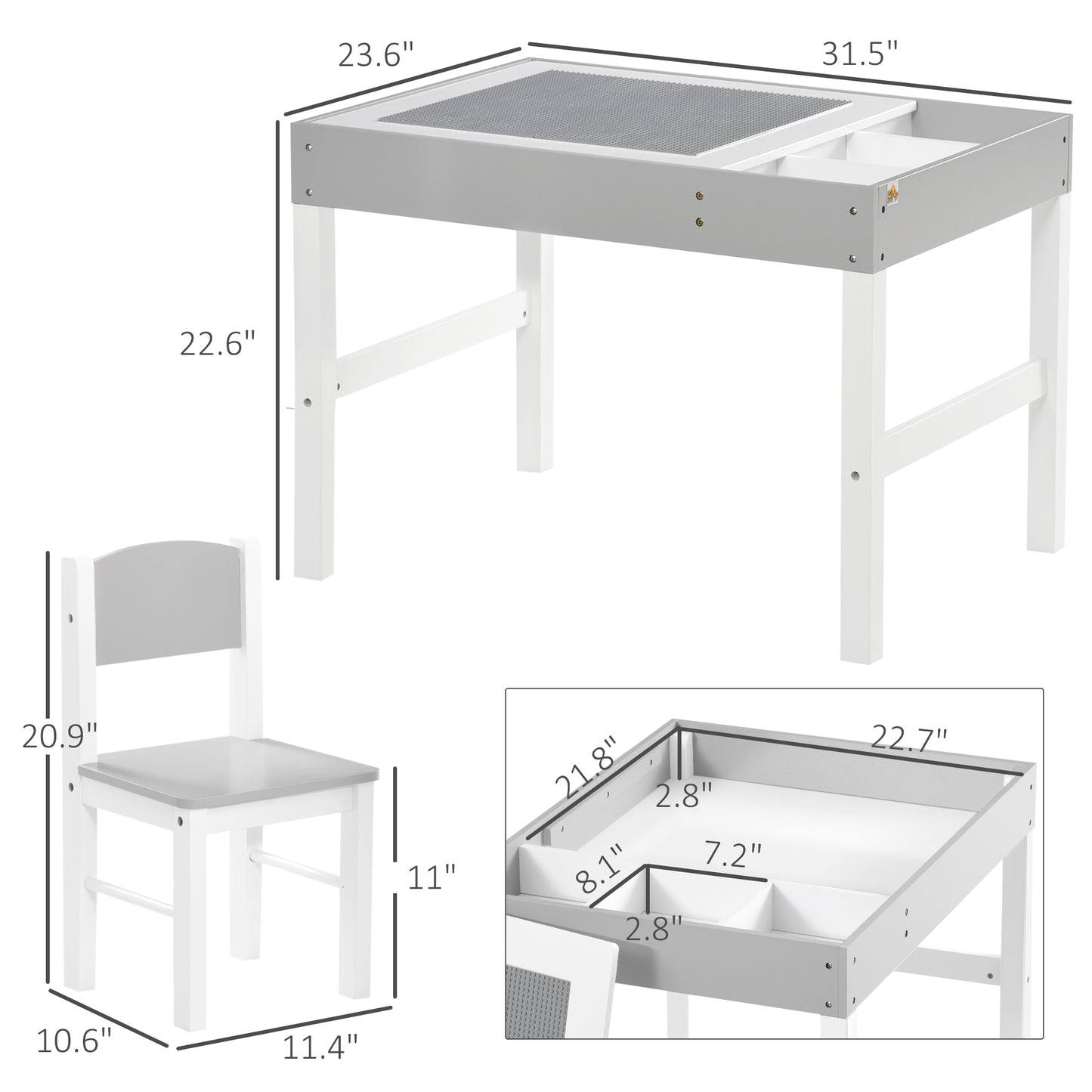 23.6"
31.5"
22.6"
20.9"
11"
10.6"
11.4"
21.8"
22.7"
2.8"
8.1"
7.2"
2.8"